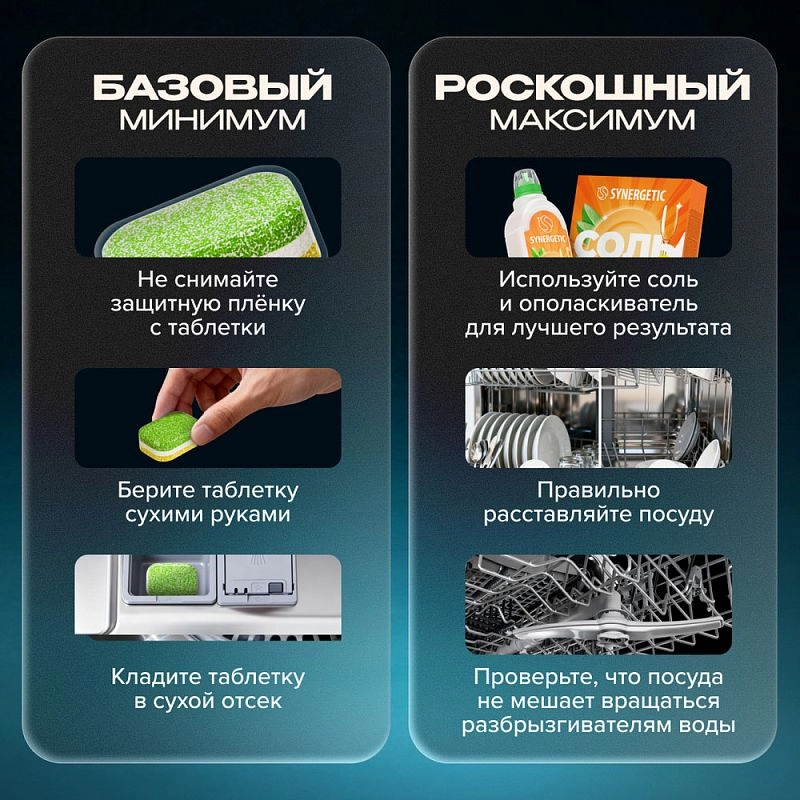 БАЗОВЫЙ
МИНИМУМ

Не снимайте защитную плёнку с таблетки

Берите таблетку сухими руками

Кладите таблетку в сухой отсек

РОСКОШНЫЙ
МАКСИМУМ

SYNERGETIC
SYNERGETIC
СОЛЬ

Используйте соль и ополаскиватель для лучшего результата

Правильно расставляйте посуду

Проверьте, что посуда не мешает вращаться разбрызгивателям воды